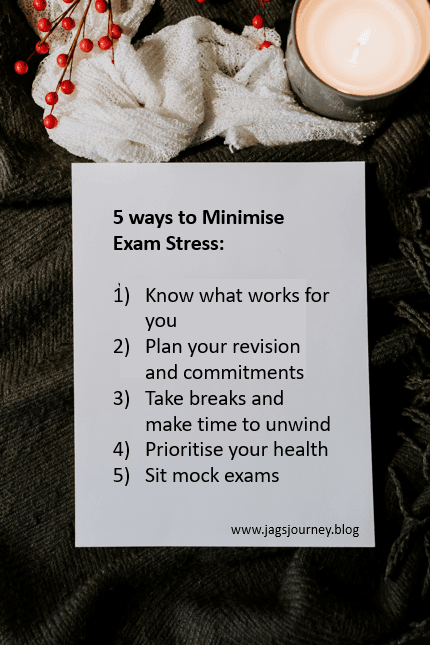 5 ways to Minimise Exam Stress:

1) Know what works for you
2) Plan your revision and commitments
3) Take breaks and make time to unwind
4) Prioritise your health
5) Sit mock exams

www.jagsjourney.blog